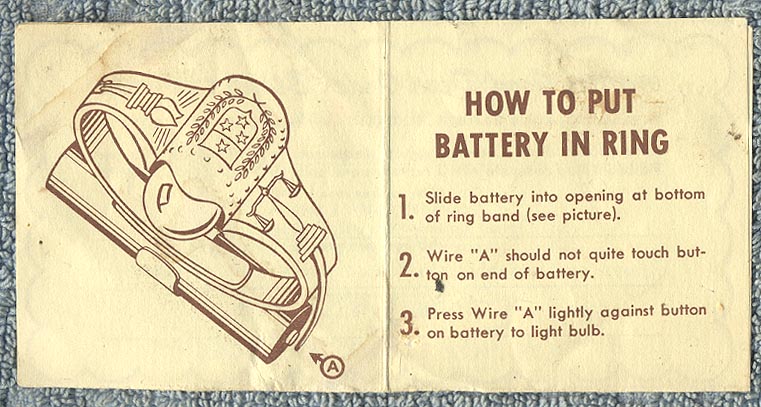 A

HOW TO PUT BATTERY IN RING

1. Slide battery into opening at bottom of ring band (see picture).

2. Wire "A" should not quite touch button on end of battery.

3. Press Wire "A" lightly against button on battery to light bulb.