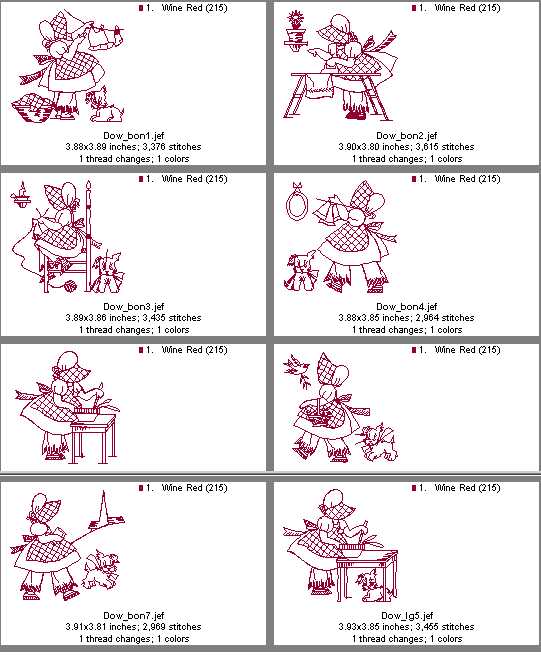 1. Wine Red (215)

Dow_bon1.jef
3.88x3.89 inches; 3,376 stitches
1 thread changes; 1 colors

1. Wine Red (215)

Dow_bon2.jef
3.90x3.80 inches; 3,615 stitches
1 thread changes; 1 colors

1. Wine Red (215)

Dow_bon3.jef
3.89x3.86 inches; 3,435 stitches
1 thread changes; 1 colors

1. Wine Red (215)

Dow_bon4.jef
3.88x3.85 inches; 2,964 stitches
1 thread changes; 1 colors

1. Wine Red (215)

1. Wine Red (215)

1. Wine Red (215)

Dow_bon7.jef
3.91x3.81 inches; 2,969 stitches
1 thread changes; 1 colors

1. Wine Red (215)

Dow_lg5.jef
3.93x3.85 inches; 3,455 stitches
1 thread changes; 1 colors